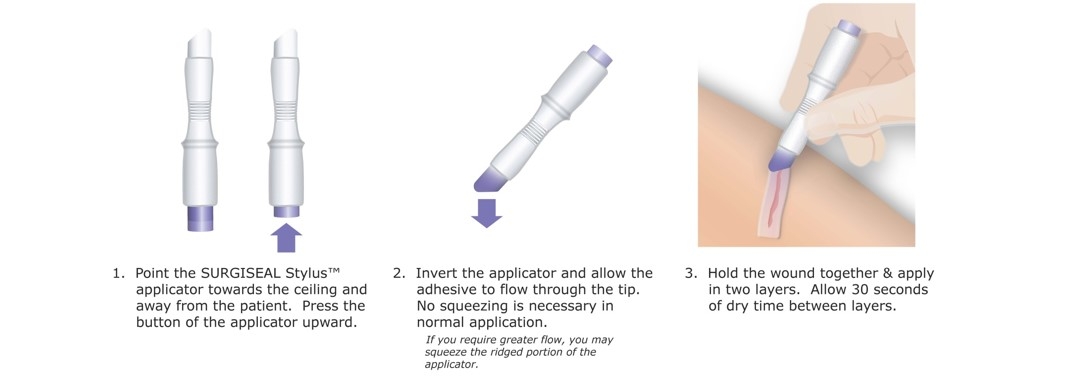 1. Point the SURGISEAL Stylus™ applicator towards the ceiling and away from the patient. Press the button of the applicator upward.

2. Invert the applicator and allow the adhesive to flow through the tip. No squeezing is necessary in normal application.

If you require greater flow, you may squeeze the ridged portion of the applicator.

3. Hold the wound together & apply in two layers. Allow 30 seconds of dry time between layers.